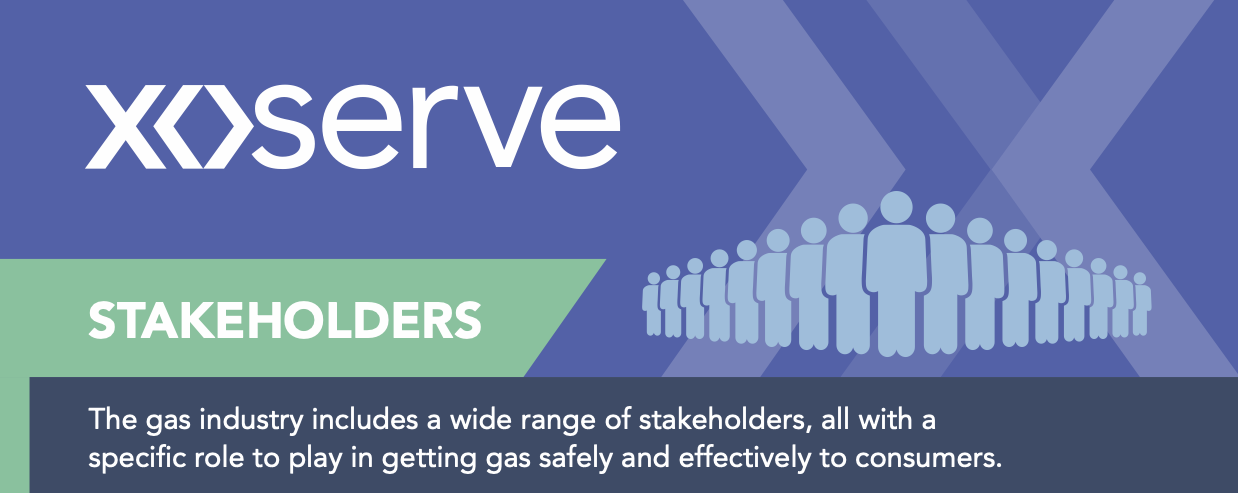 xoserve

STAKEHOLDERS

The gas industry includes a wide range of stakeholders, all with a specific role to play in getting gas safely and effectively to consumers.